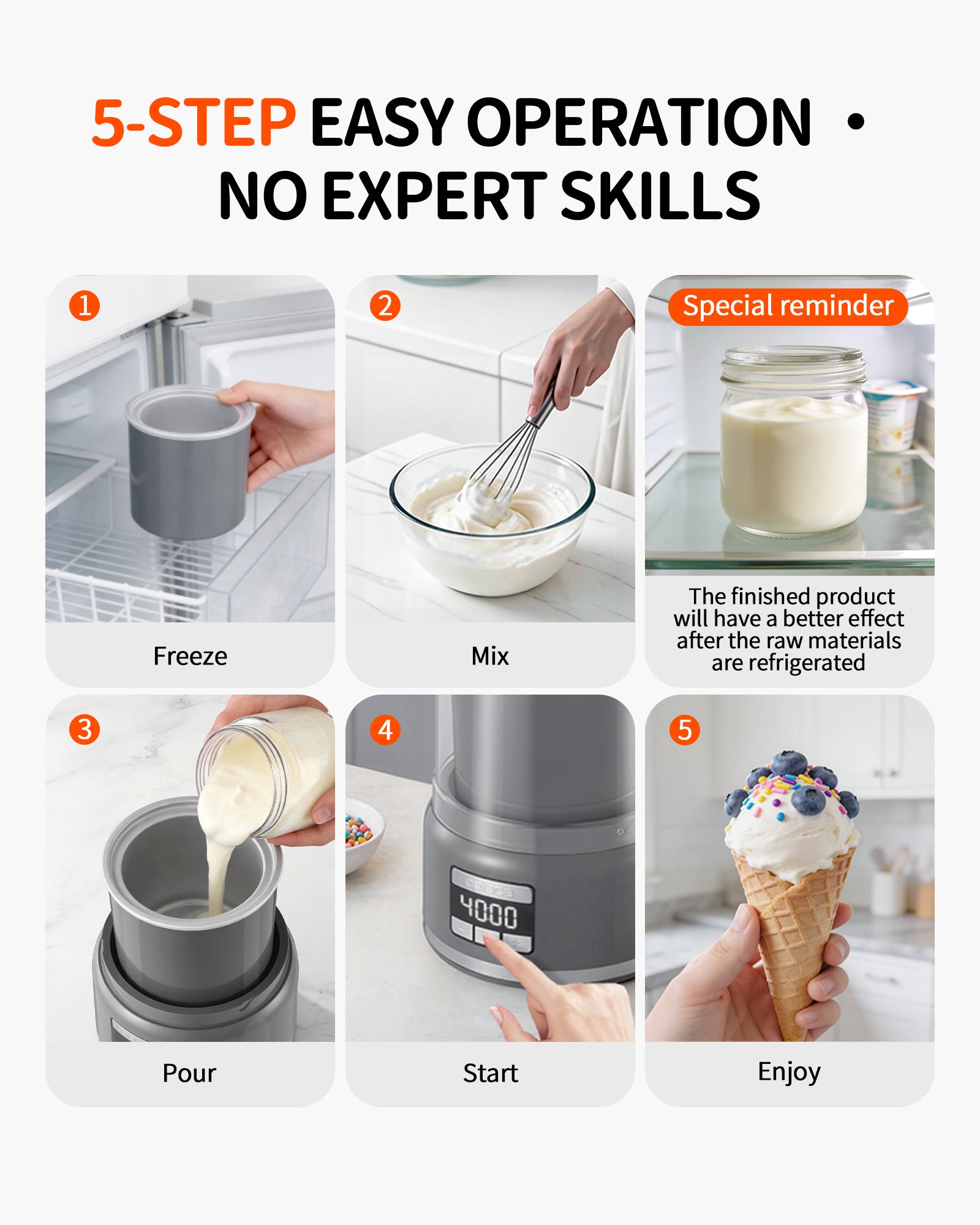 5-STEP EASY OPERATION • NO EXPERT SKILLS

1

Freeze

2

Mix

Special reminder

The finished product will have a better effect after the raw materials are refrigerated

3

Pour

4

4000

Start

5

Enjoy